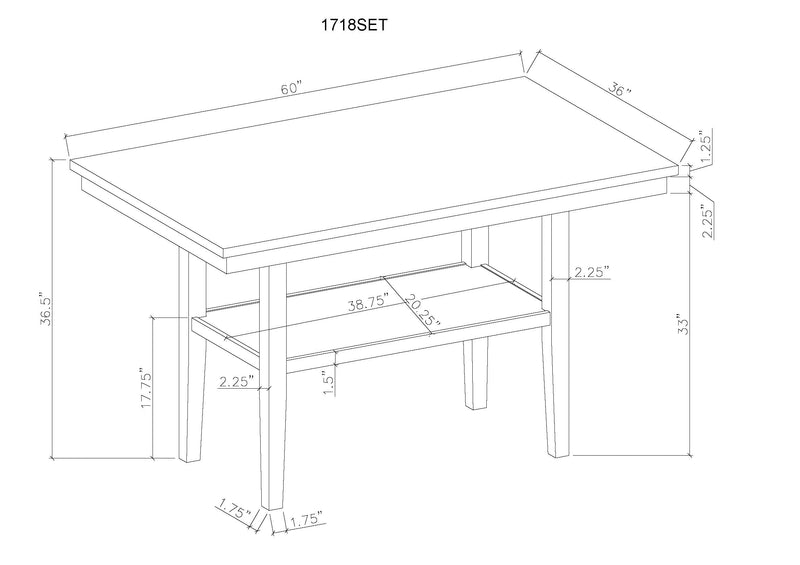 1718SET

60"

36"

1.25"

2.25"

36.5"

2.25"

38.75"

20.25"

33"

17.75"

2.25"

1.5"

1.75"

1.75"