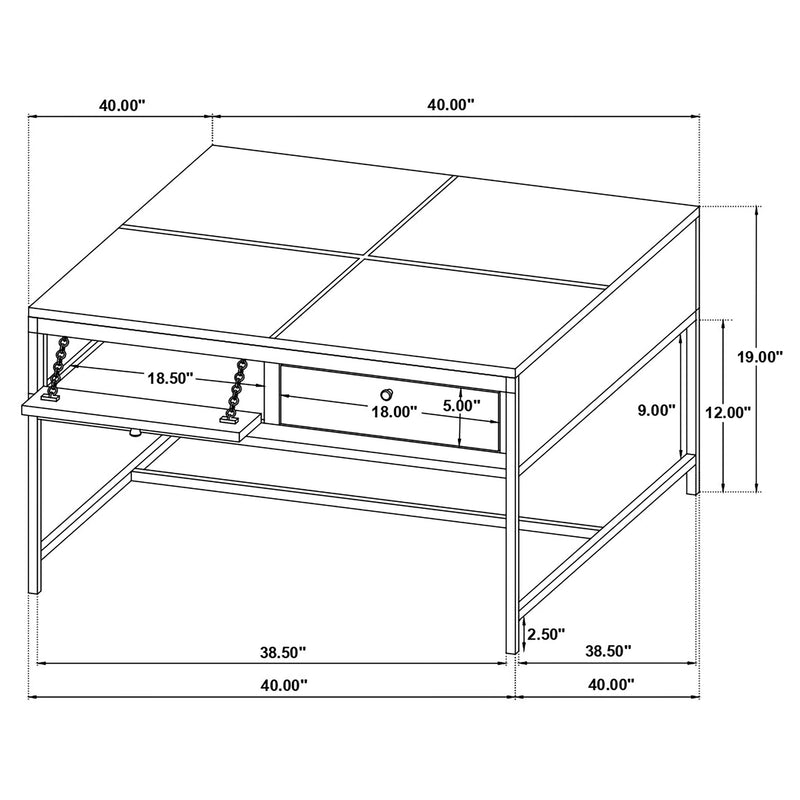 40.00"
40.00"
19.00"
18.50"
18.00"
5.00"
9.00"
12.00"
2.50"
38.50"
38.50"
40.00"
40.00"