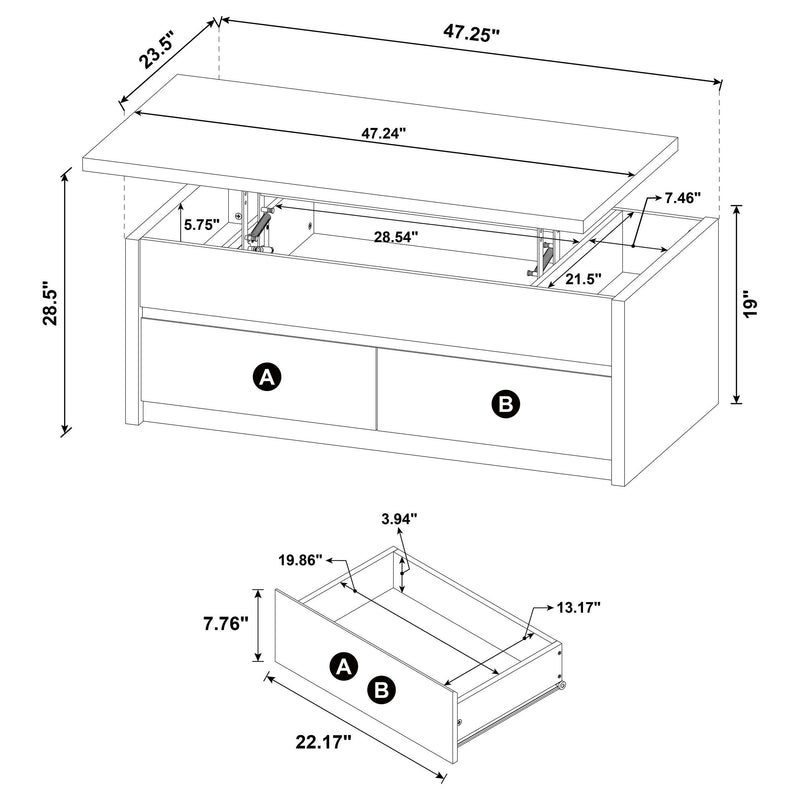 23.5"
47.25"
47.24"
5.75"
28.54"
7.46"
21.5"
28.5"
19"
A
B

3.94"
19.86"
13.17"
7.76"
A
B
22.17"