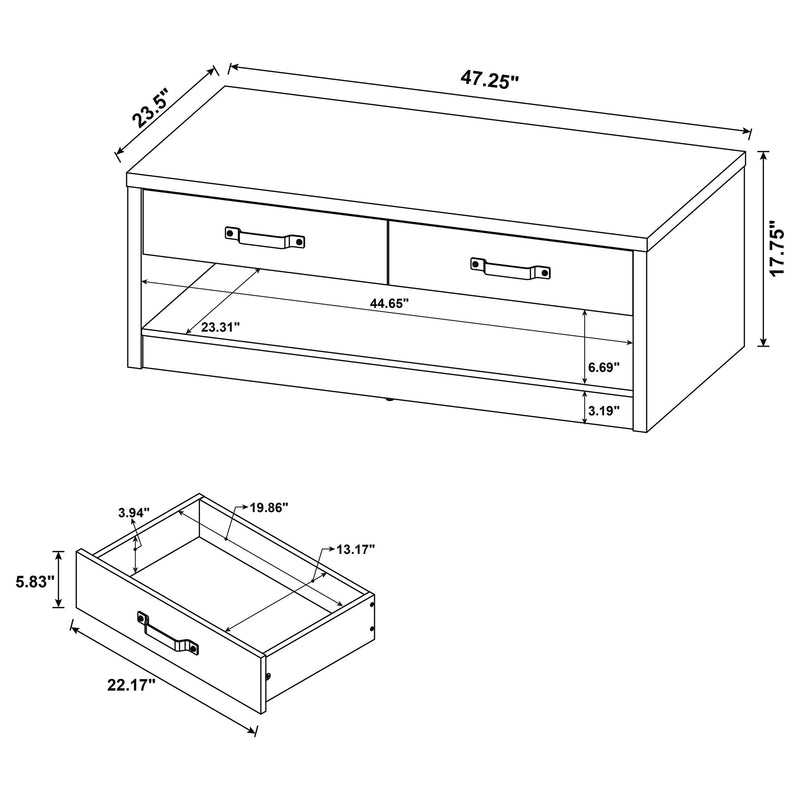 23.5"
47.25"
17.75"
44.65"
23.31"
6.69"
3.19"
3.94"
19.86"
13.17"
5.83"
22.17"