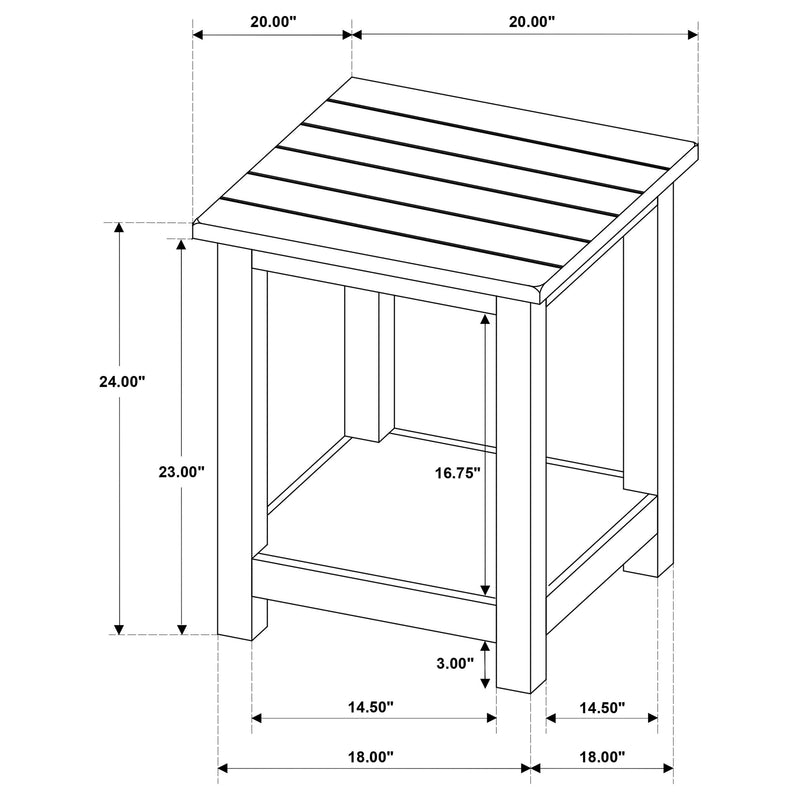 20.00"
20.00"
24.00"
23.00"
16.75"
3.00"
14.50"
14.50"
18.00"
18.00"