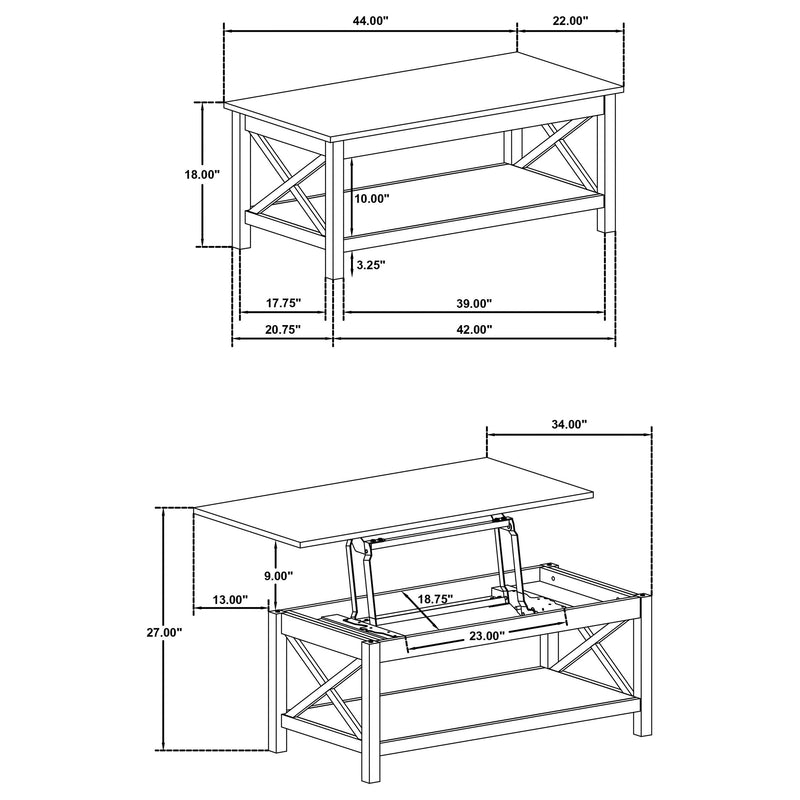 44.00"
22.00"
18.00"
10.00"
3.25"
17.75"
39.00"
20.75"
42.00"

34.00"
9.00"
13.00"
18.75"
23.00"
27.00"