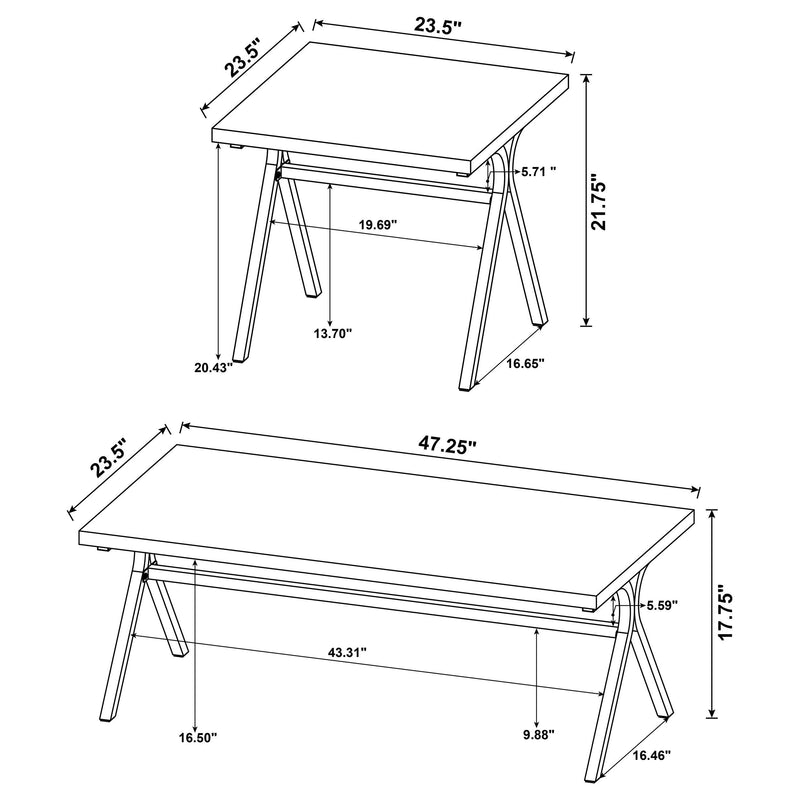 23.5"
23.5"
5.71 "
21.75"
19.69"
13.70"
20.43"
16.65"

23.5"
47.25"
5.59"
17.75"
43.31"
16.50"
9.88"
16.46"